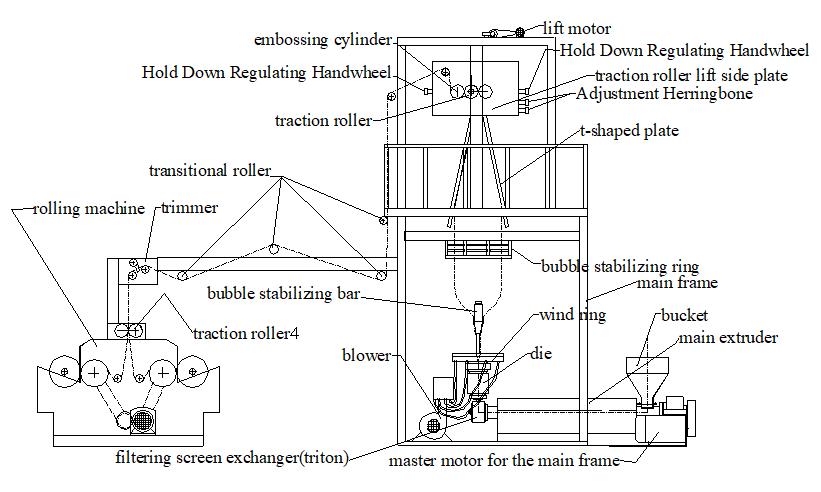 lift motor
embossing cylinder
Hold Down Regulating Handwheel
Hold Down Regulating Handwheel
traction roller lift side plate
Adjustment Herringbone
traction roller
t-shaped plate
transitional roller
rolling machine
trimmer
bubble stabilizing ring
main frame
bubble stabilizing bar
wind ring
bucket
traction roller4
main extruder
blower
die
filtering screen exchanger(triton)
master motor for the main frame